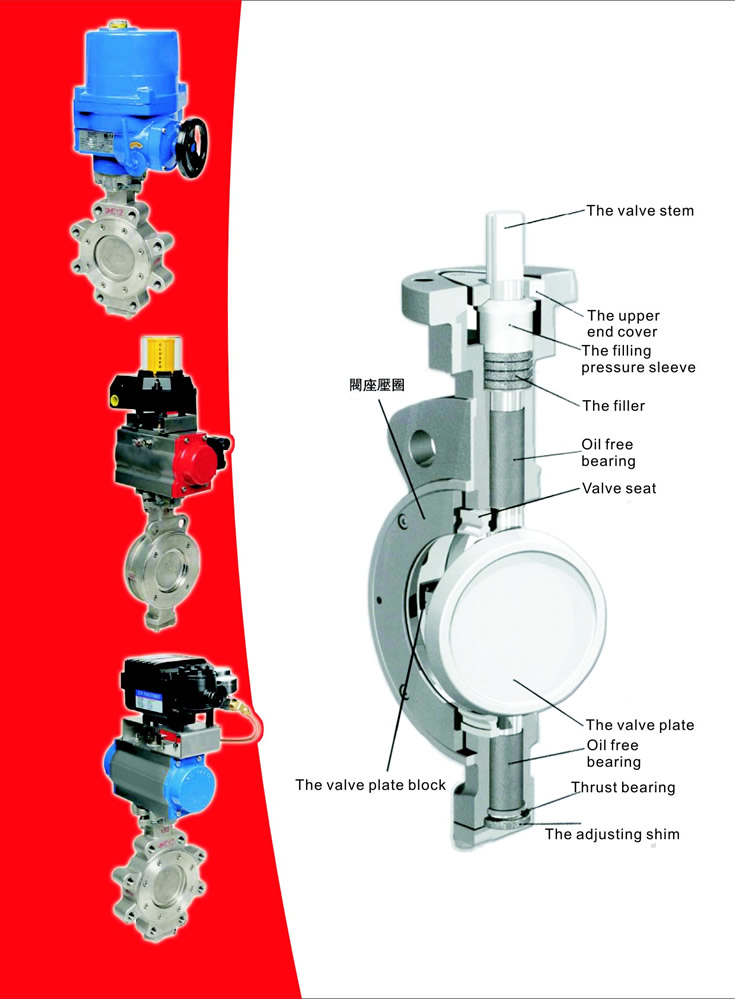 The valve stem
The upper end cover
The filling pressure sleeve
閥座壓圈
The filler
Oil free bearing
Valve seat
The valve plate
Oil free bearing
The valve plate block
Thrust bearing
The adjusting shim